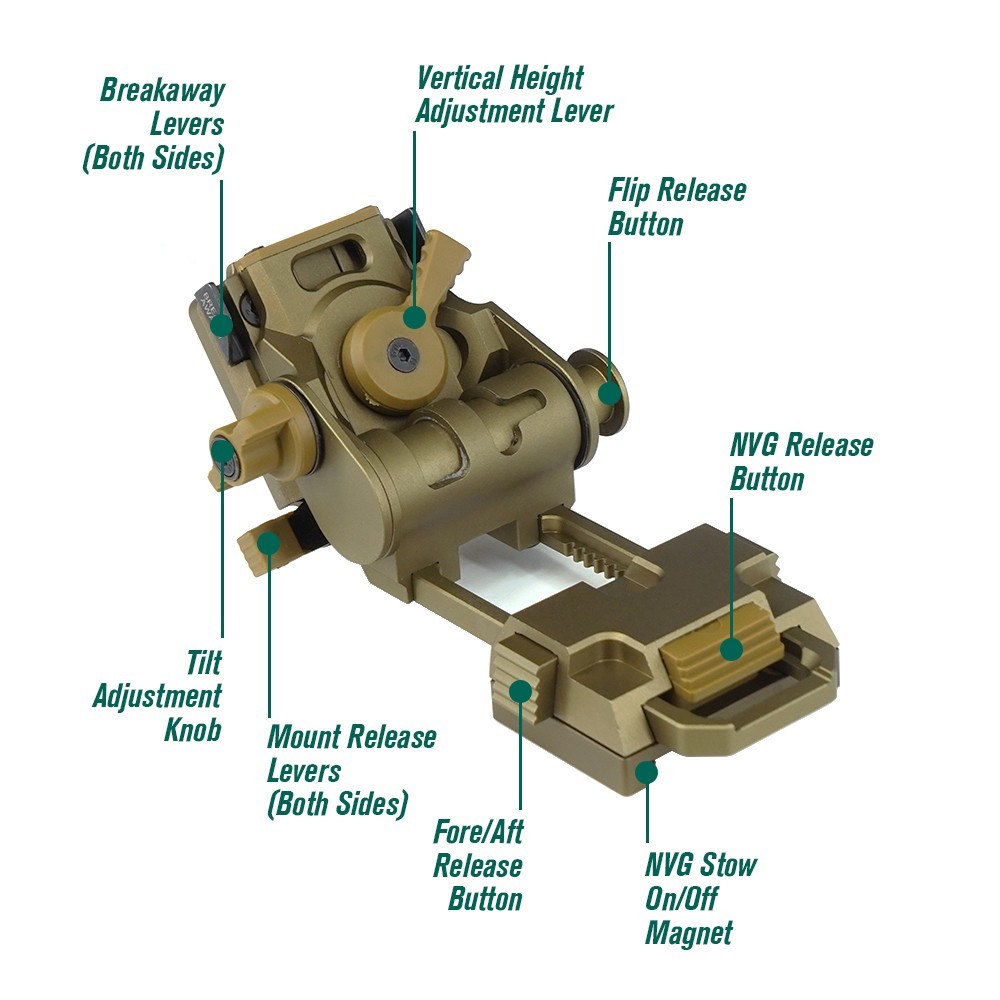 Breakaway Levers (Both Sides)

Vertical Height Adjustment Lever

Flip Release Button

NVG Release Button

Tilt Adjustment Knob

Mount Release Levers (Both Sides)

Fore/Aft Release Button

NVG Stow On/Off Magnet